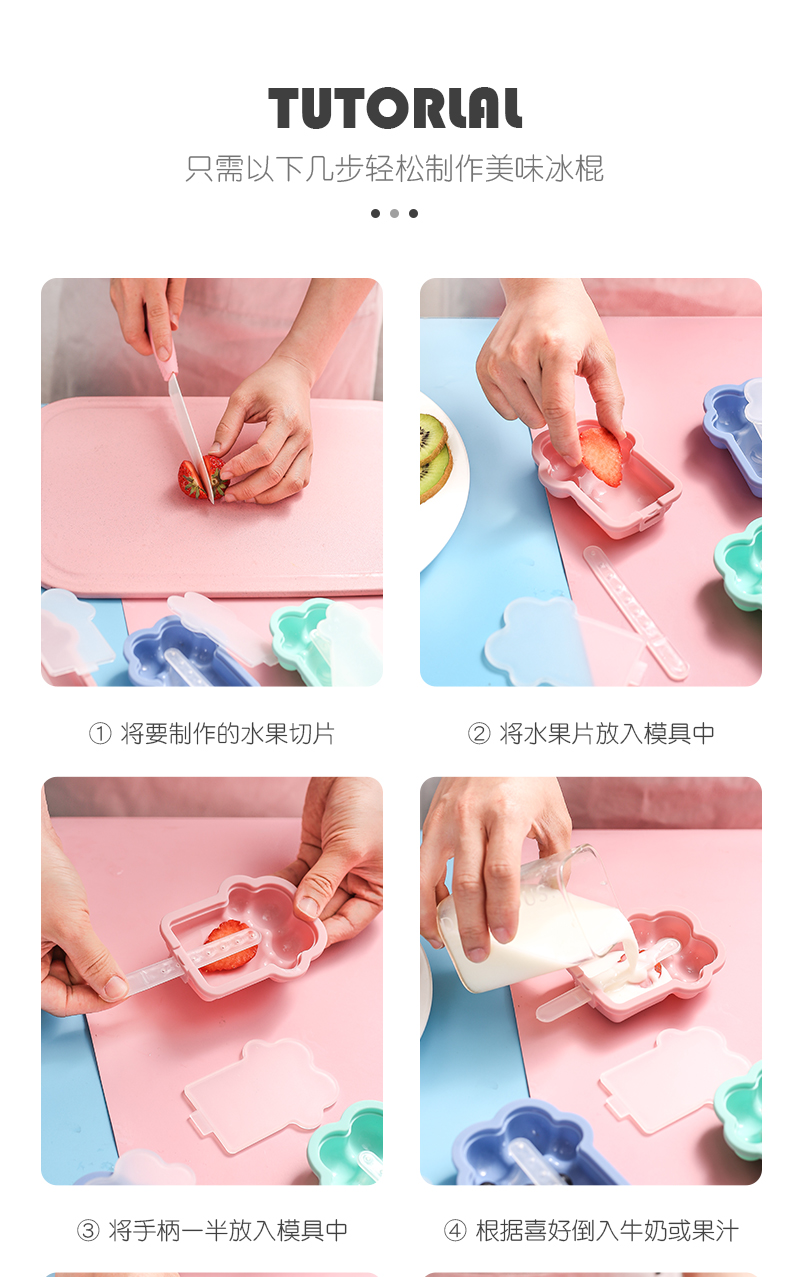 TUTORLAL
只需以下几步轻松制作美味冰棍

① 将要制作的水果切片

② 将水果片放入模具中

③ 将手柄一半放入模具中

④ 根据喜好倒入牛奶或果汁