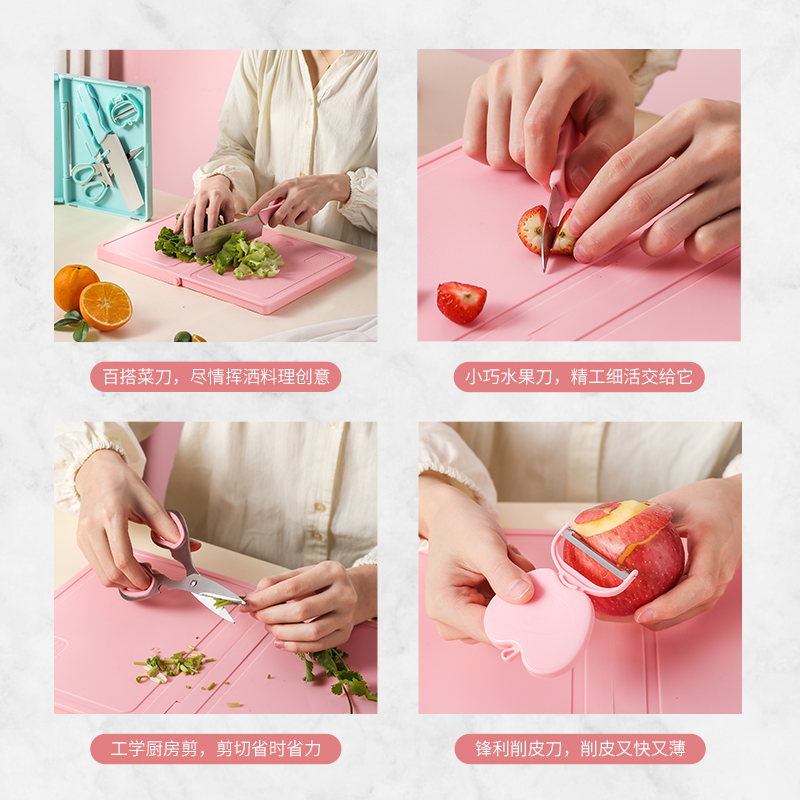 百搭菜刀，尽情挥洒料理创意

小巧水果刀，精工细活交给它

工学厨房剪，剪切省时省力

锋利削皮刀，削皮又快又薄